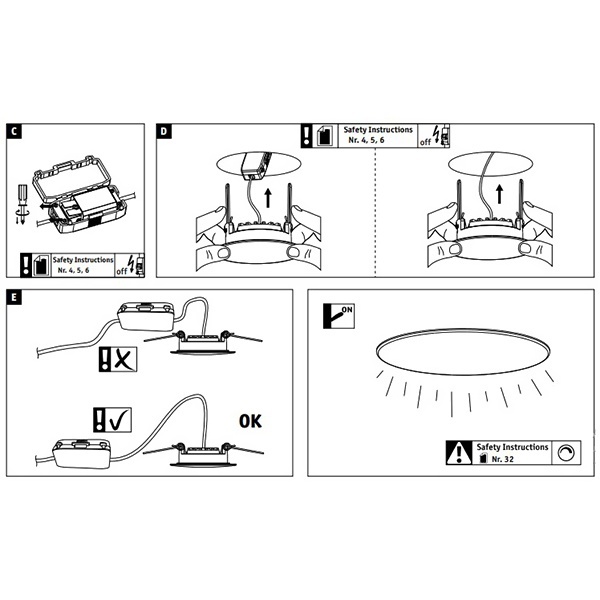 C

Safety Instructions
Nr. 4, 5, 6
off

D

Safety Instructions
Nr. 4, 5, 6
off

E

OK

ON

Safety Instructions
Nr. 32