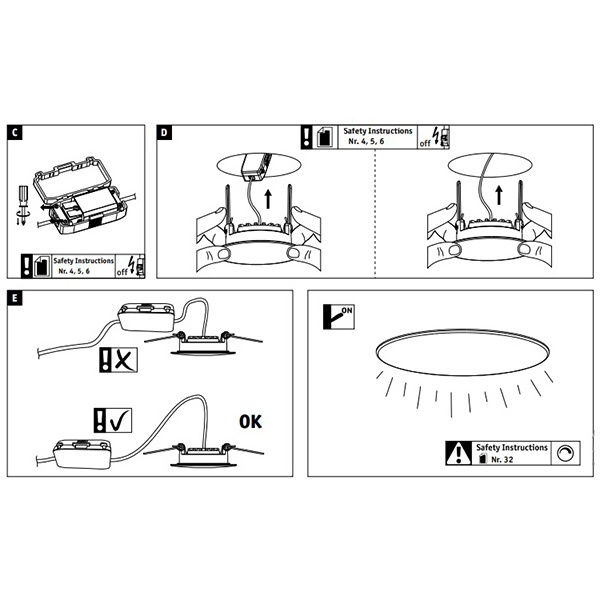 C

Safety Instructions
Nr. 4, 5, 6
off

D

Safety Instructions
Nr. 4, 5, 6
off

E

OK

ON

Safety Instructions
Nr. 32