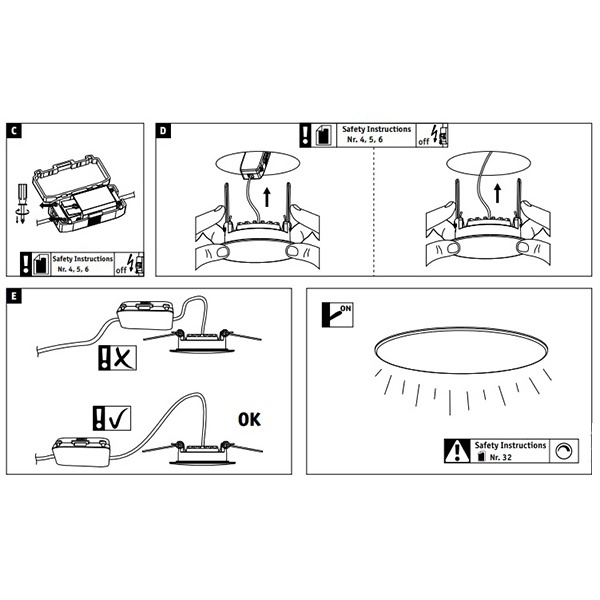 C

Safety Instructions
Nr. 4, 5, 6
off

D

Safety Instructions
Nr. 4, 5, 6
off

E

OK

ON

Safety Instructions
Nr. 32