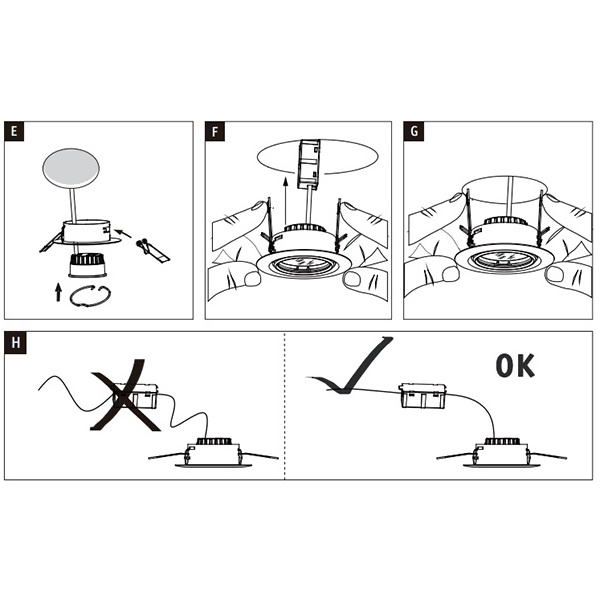 E

F

G

H

OK