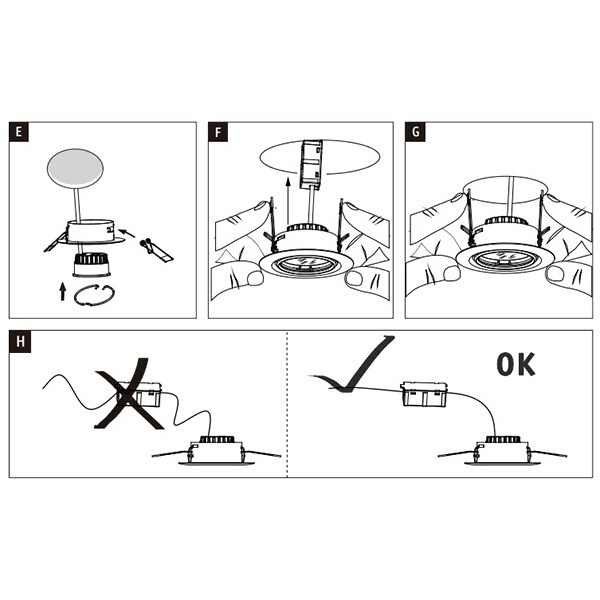 E

F

G

H

OK