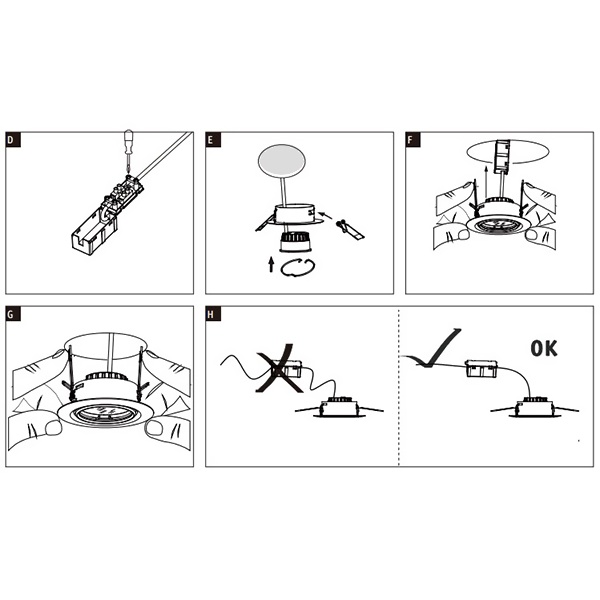 D

E

F

G

H

OK