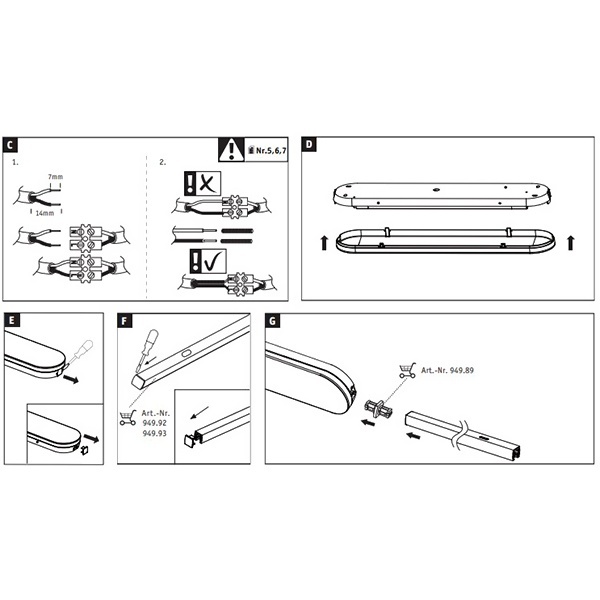 C

Nr.5,6,7

1.

7mm

14mm

2.

D

E

F

Art.-Nr.
949.92
949.93

G

Art.-Nr. 949.89