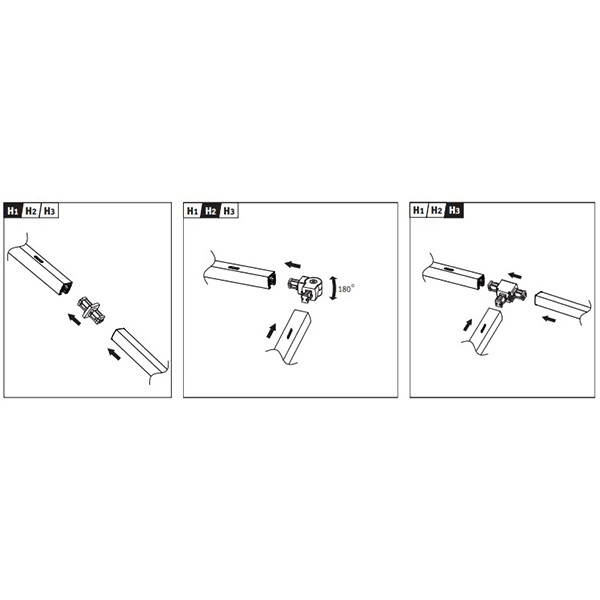 H1 H2 H3

H1 H2 H3

180°

H1 H2 H3