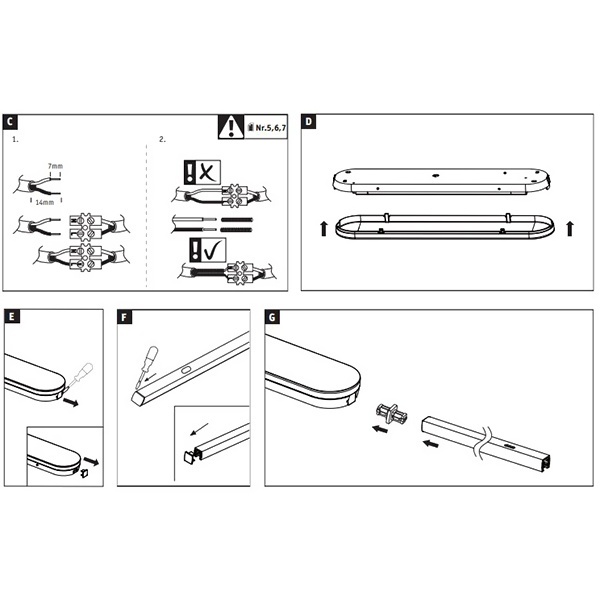 C
Nr.5,6,7
1.
7mm
14mm
2.
D
E
F
G