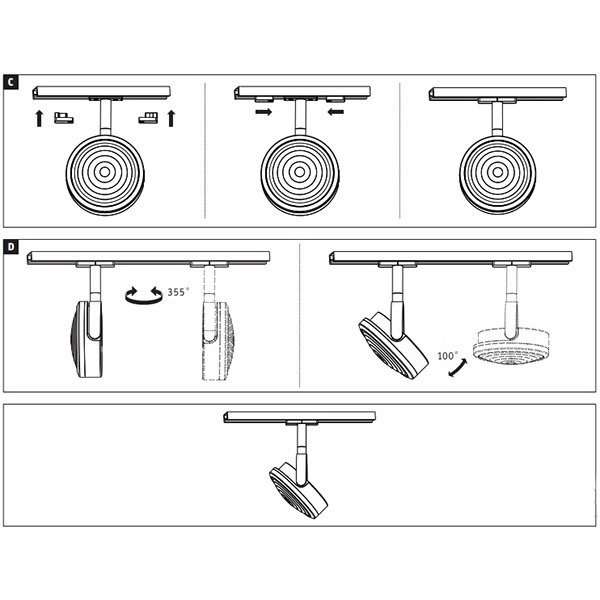 C

D

355°

100°