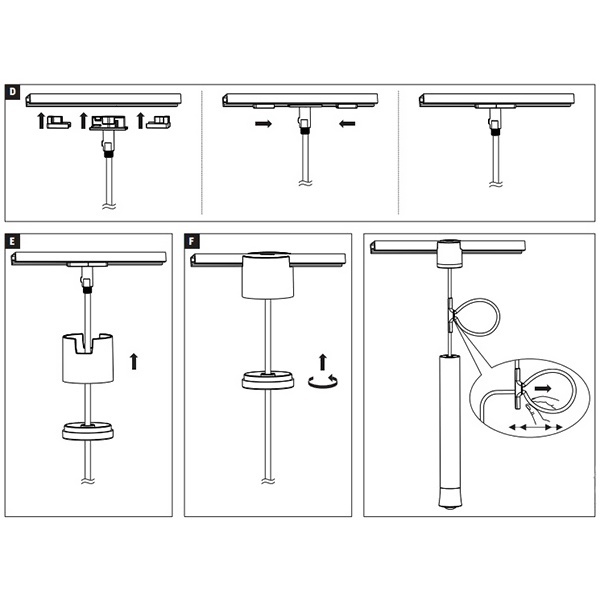 D

E

F