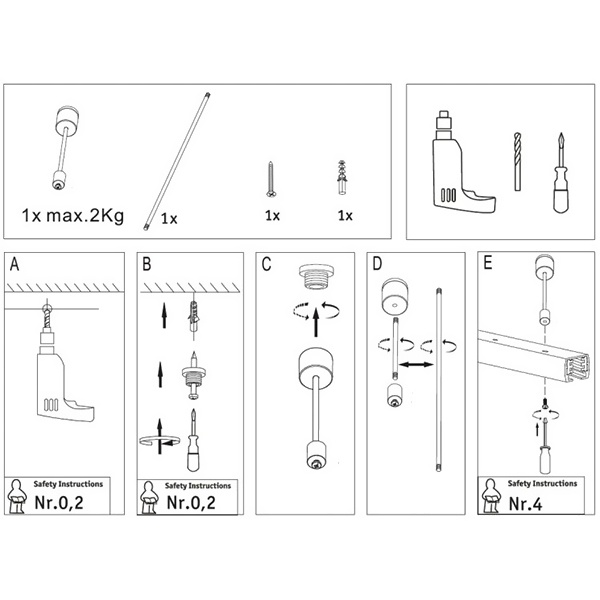 1x max.2Kg

1x

1x

1x

A

Safety Instructions
Nr.0,2

B

Safety Instructions
Nr.0,2

C

D

E

Safety Instructions
Nr.4