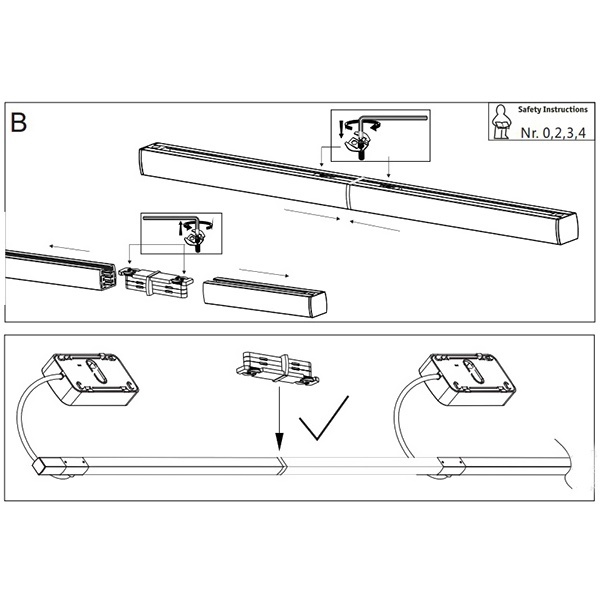 B

Safety Instructions
Nr. 0,2,3,4