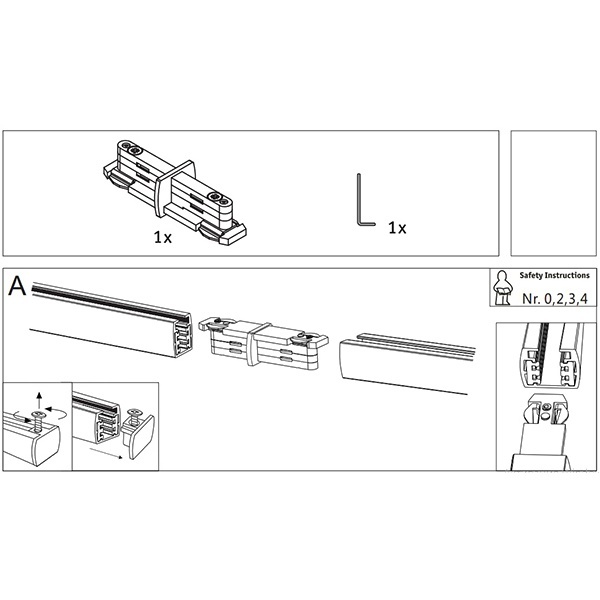 1x

1x

A

Safety Instructions
Nr. 0,2,3,4