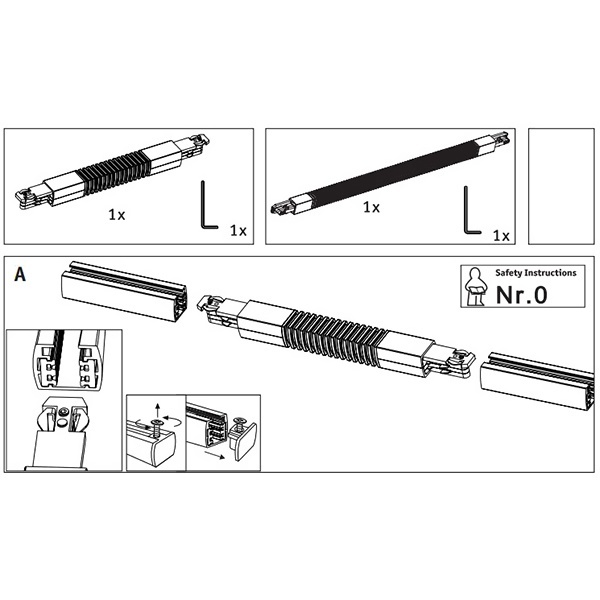 1x

1x

1x

1x

A

Safety Instructions

Nr.0