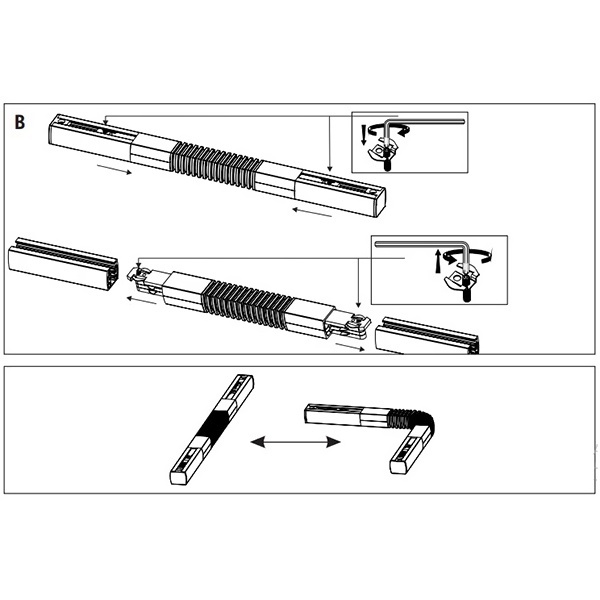 B