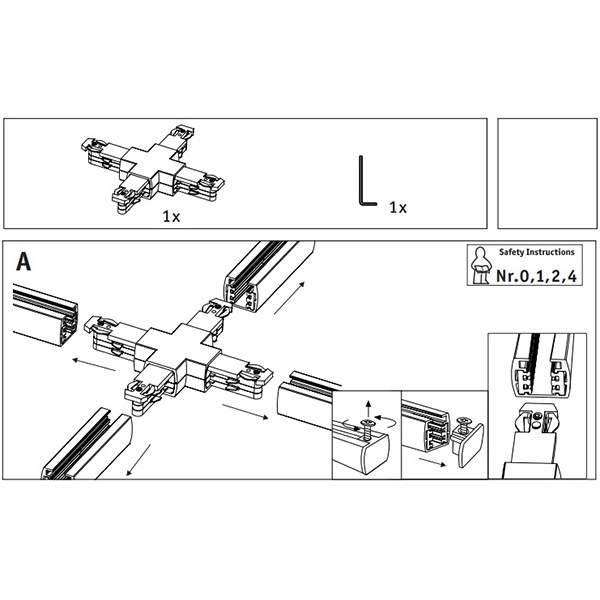 1x

1x

A

Safety Instructions
Nr.0,1,2,4