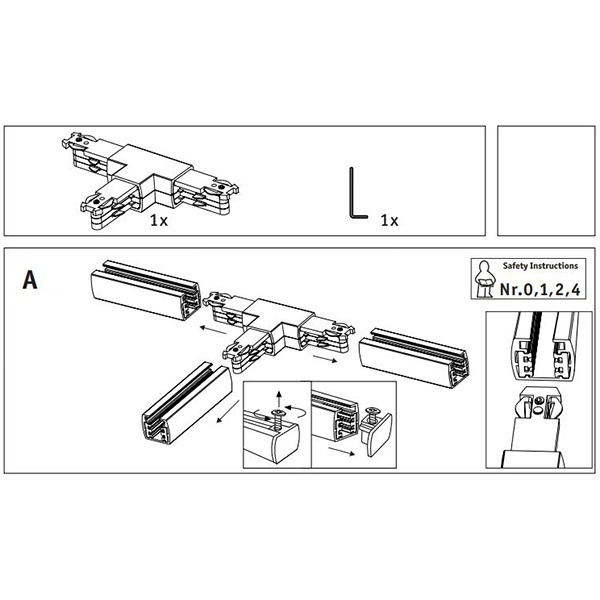 1x

1x

A

Safety Instructions
Nr.0,1,2,4