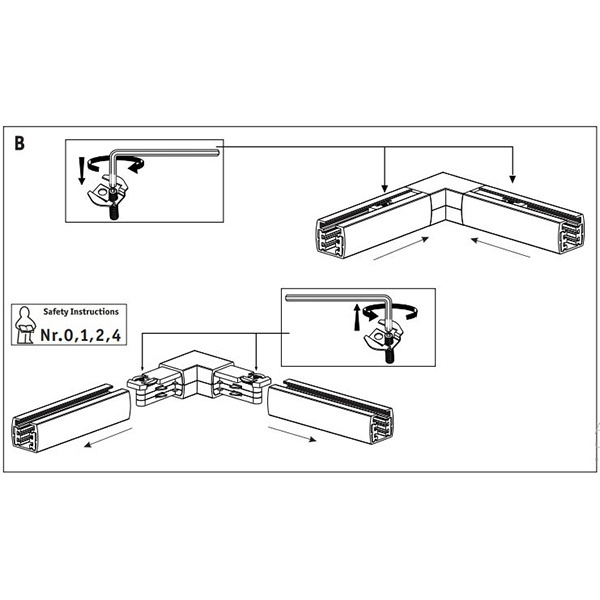 B

Safety Instructions
Nr.0,1,2,4