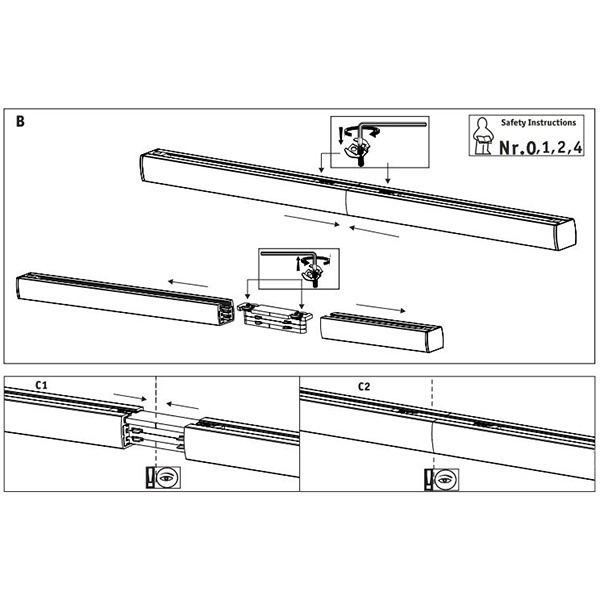 B

Safety Instructions

Nr.0,1,2,4

C1

C2