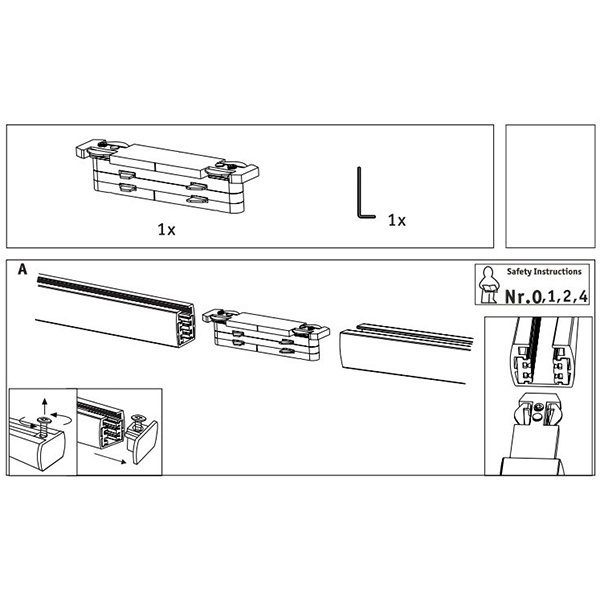 1x

1x

A

Safety Instructions

Nr.0,1,2,4