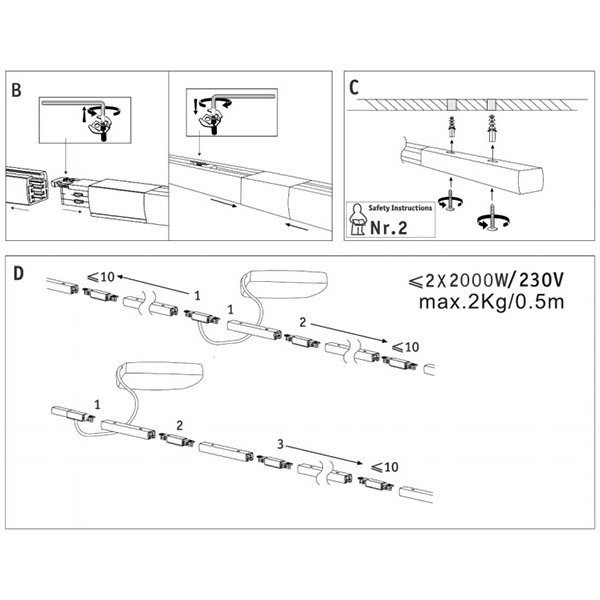 B

C

Safety Instructions

Nr. 2

D

$\leqslant$10

1

1

2

$\leqslant$10

$\leqslant$2X2000W/230V
max.2Kg/0.5m

1

2

3

$\leqslant$10