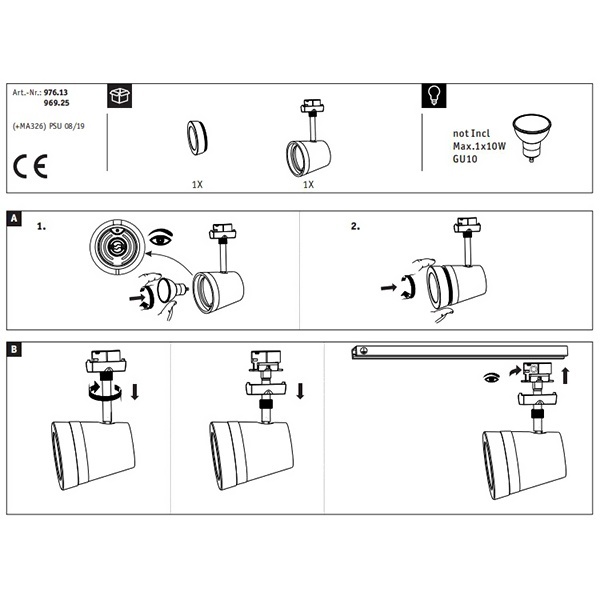 Art.-Nr.: 976.13
969.25

(+MA326) PSU 08/19

CE

1X

1X

not Incl
Max.1x10W
GU10

A

1.

2.

B