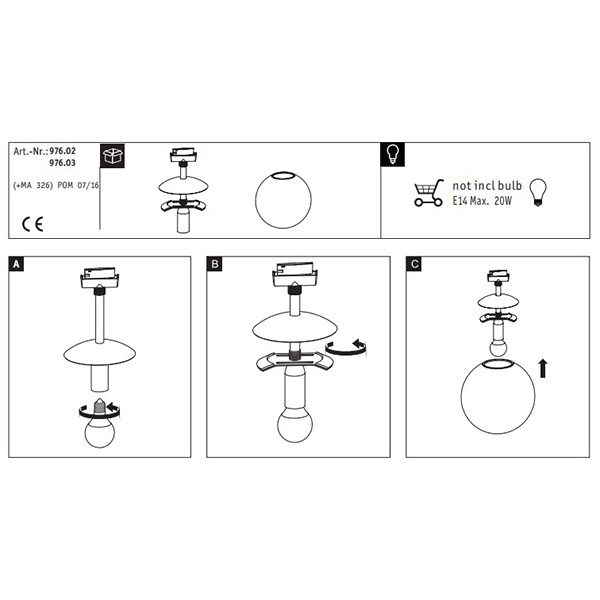 Art.-Nr.: 976.02
976.03

(+MA 326) POM 07/16

CE

not incl bulb
E14 Max. 20W

A

B

C