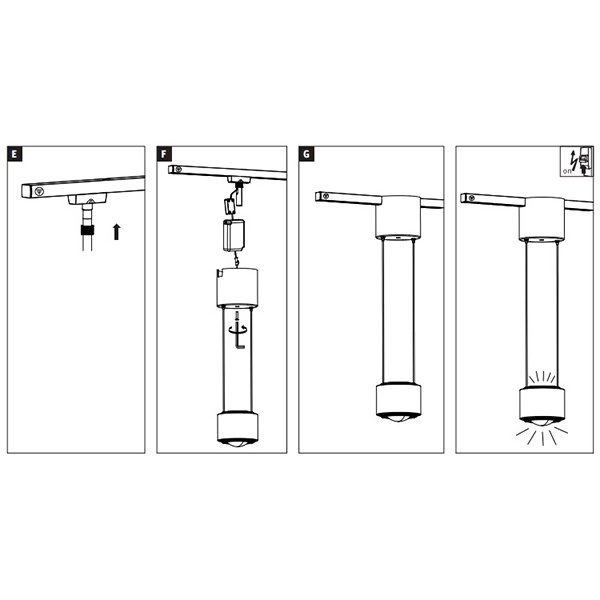 E

F

G

on