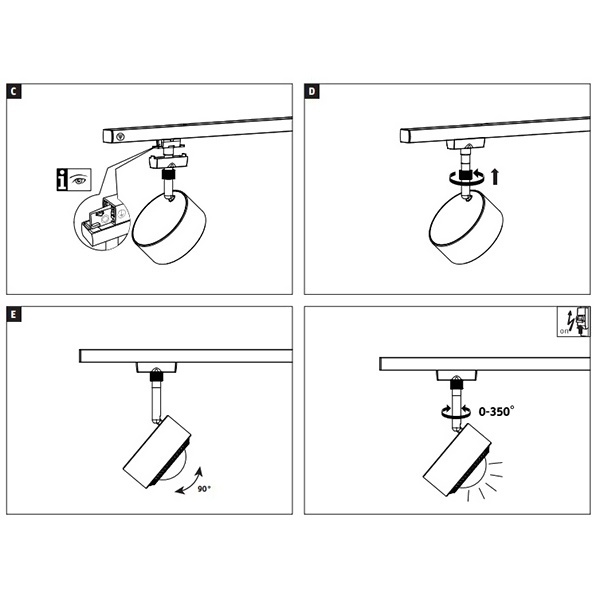 C

i

D

E

90°

on

0-350°