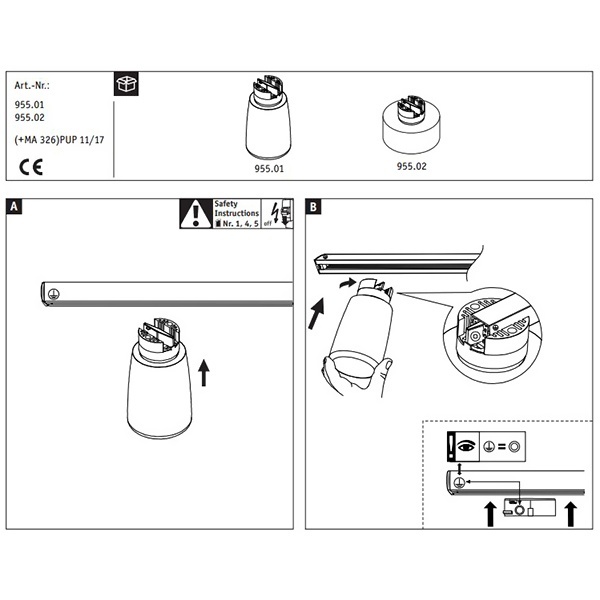 Art.-Nr.:

955.01
955.02

(+MA 326)PUP 11/17

CE

955.01

955.02

A

Safety Instructions
Nr. 1, 4, 5

off

B