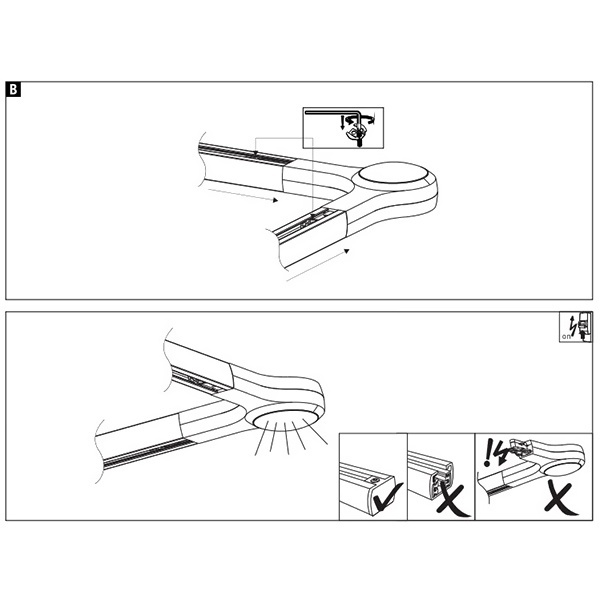 B

on