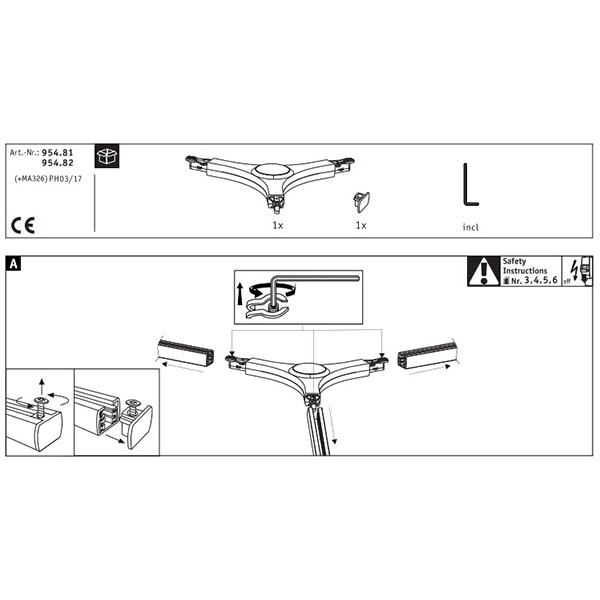 Art.-Nr.: 954.81
954.82

(+MA326) PH03/17

CE

1x

1x

incl

A

Safety Instructions
Nr. 3,4,5,6

off