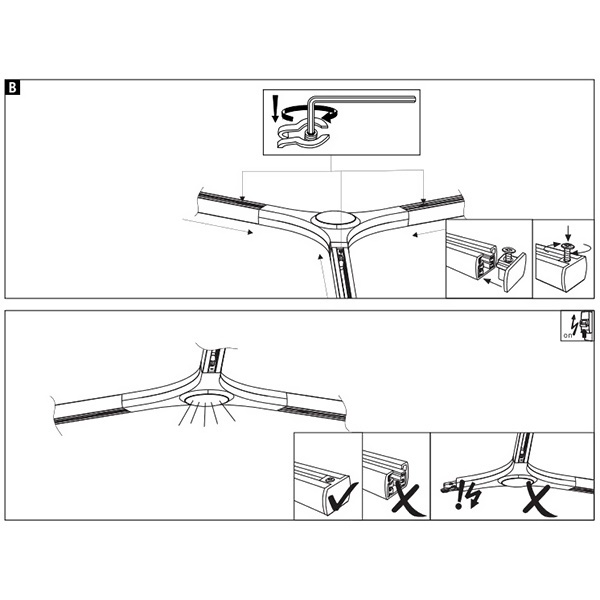 B

on