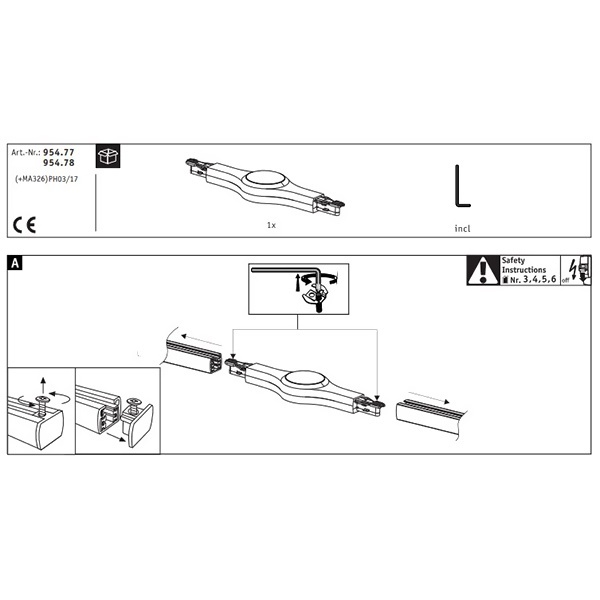 Art.-Nr.: 954.77
954.78
(+MA326)PH03/17
CE

1x

incl

A

Safety Instructions
Nr. 3,4,5,6

off