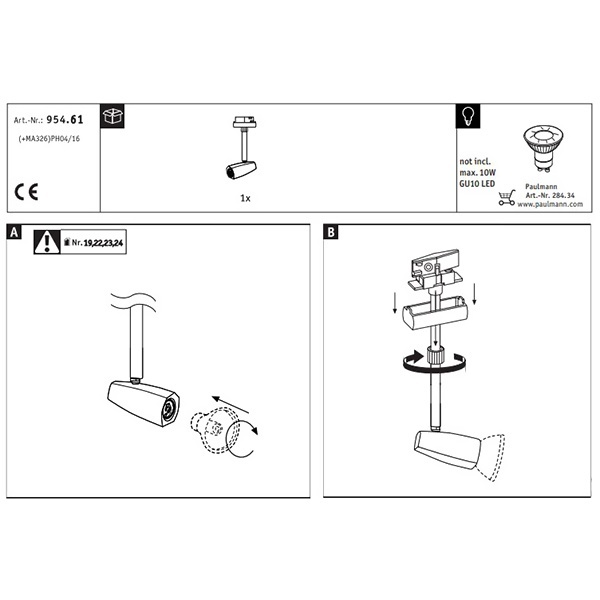 Art.-Nr.: 954.61
(+MA326)PH04/16
CE

1x

not incl.
max. 10W
GU10 LED
Paulmann
Art.-Nr. 284.34
www.paulmann.com

A
Nr. 19,22,23,24

B