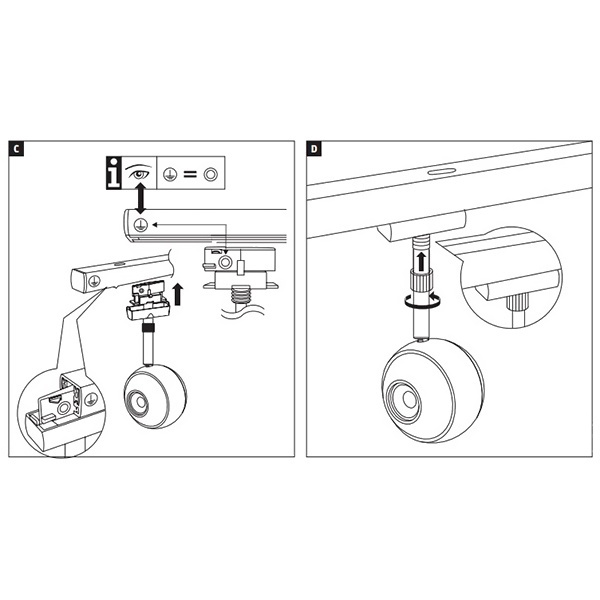 C

i

=

D