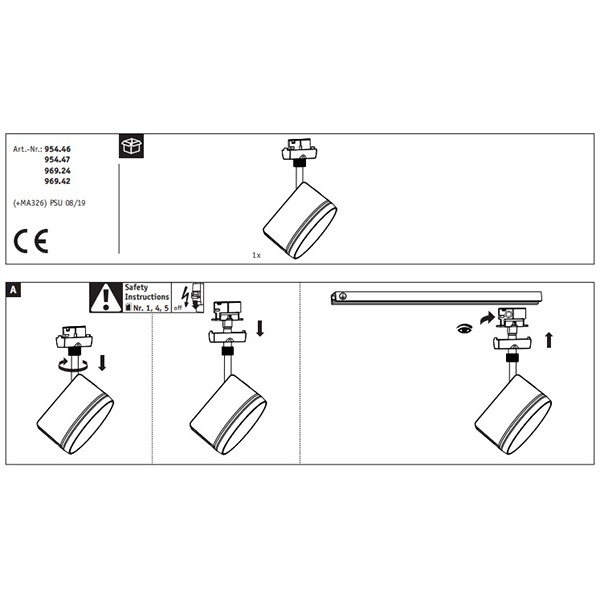 Art.-Nr.: 954.46
954.47
969.24
969.42

(+MA326) PSU 08/19

CE

1x

A

Safety Instructions
Nr. 1, 4, 5

off