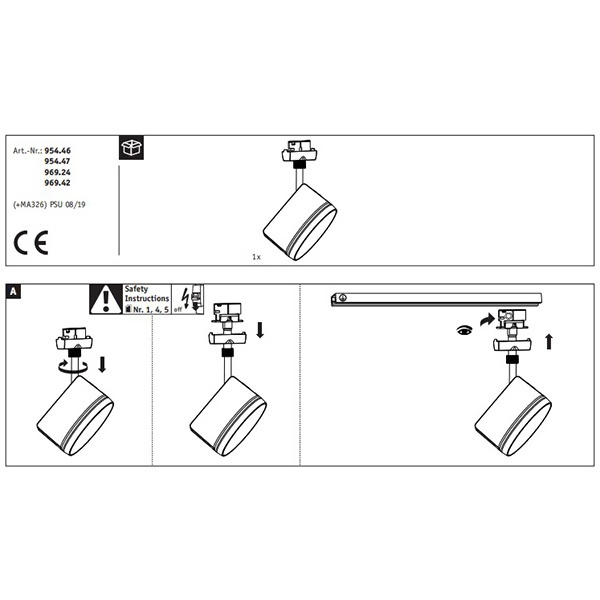 Art.-Nr.: 954.46
954.47
969.24
969.42

(+MA326) PSU 08/19

CE

1x

A

Safety Instructions
Nr. 1, 4, 5

off