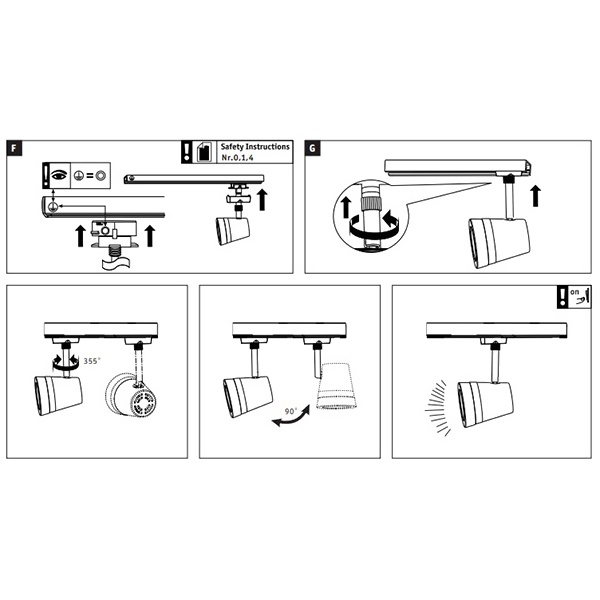 F

Safety Instructions
Nr.0,1,4

G

355°

90°

on