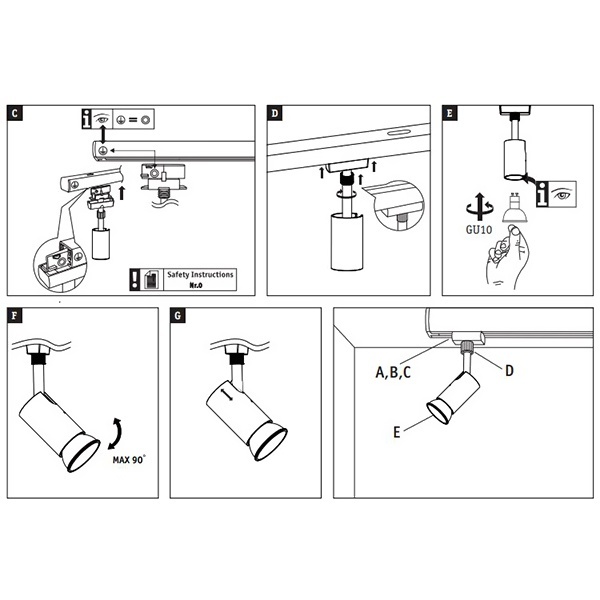 C

i

Safety Instructions
Nr.0

D

E

i

GU10

F

MAX 90°

G

A,B,C

D

E