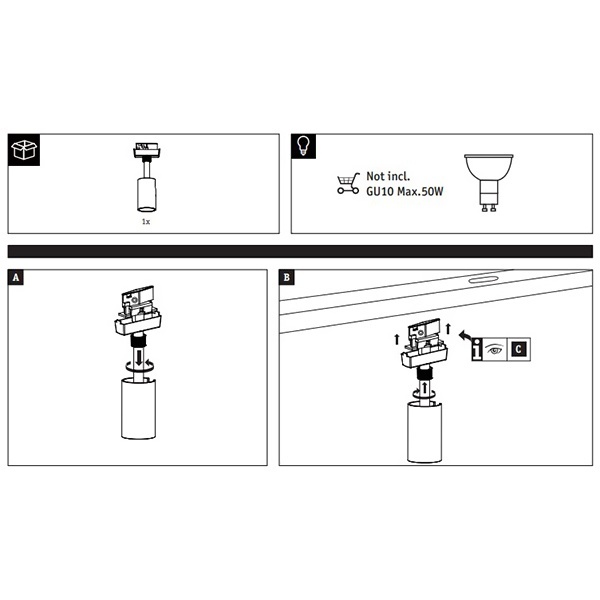 1x

Not incl.
GU10 Max.50W

A

B

i

C