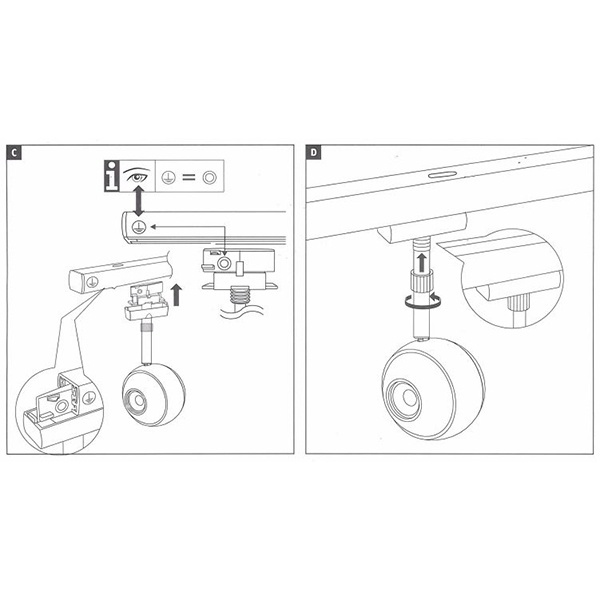 C

i

D