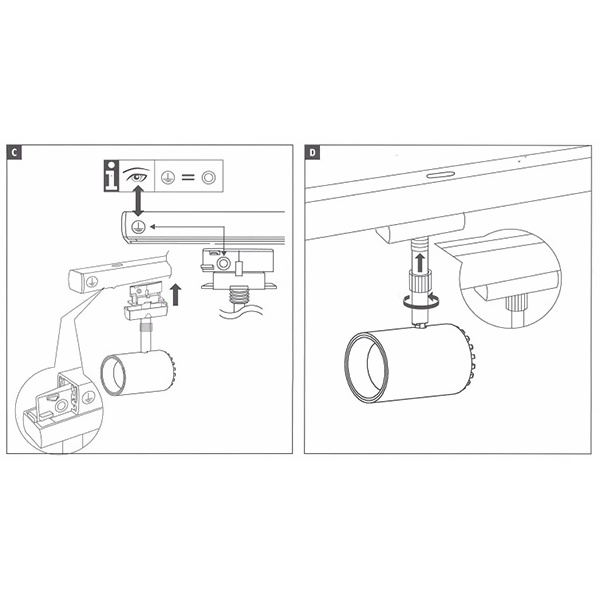 C

i

D