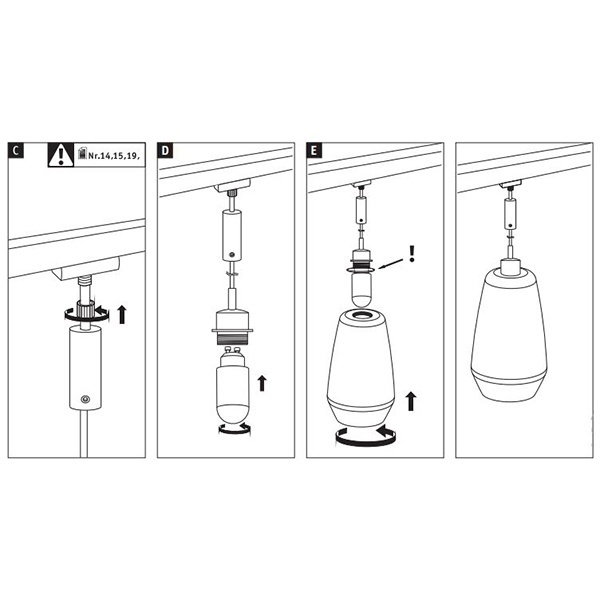 C

Nr.14,15,19,

D

E

!