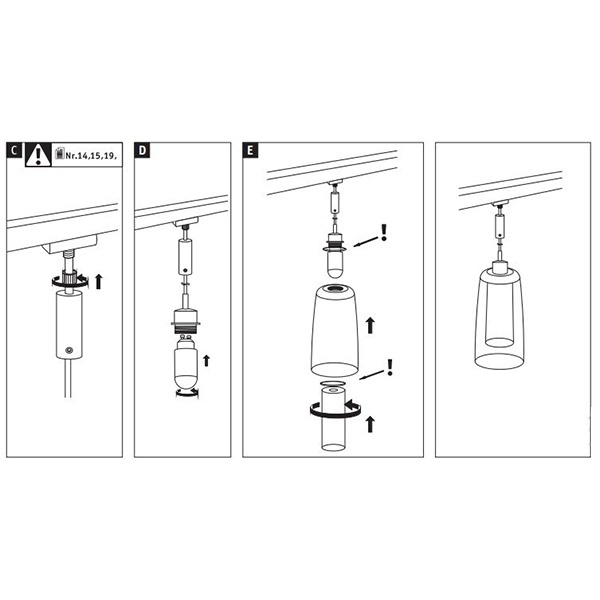 C

Nr.14,15,19,

D

E

!

!