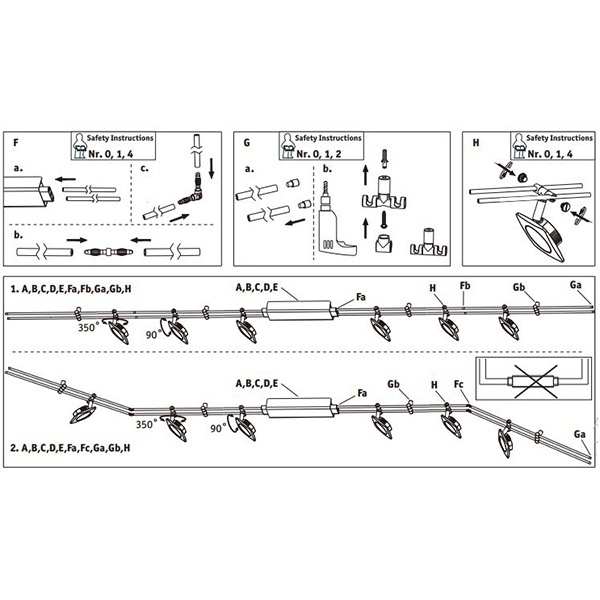 F
Safety Instructions
Nr. 0, 1, 4
a.
c.
b.

G
Safety Instructions
Nr. 0, 1, 2
a.
b.

H
Safety Instructions
Nr. 0, 1, 4

1. A,B,C,D,E,Fa,Fb,Ga,Gb,H
A,B,C,D,E
Fa
H
Fb
Gb
Ga
350°
90°

A,B,C,D,E
Fa
Gb
H
Fc
Ga
350°
90°
2. A,B,C,D,E,Fa,Fc,Ga,Gb,H