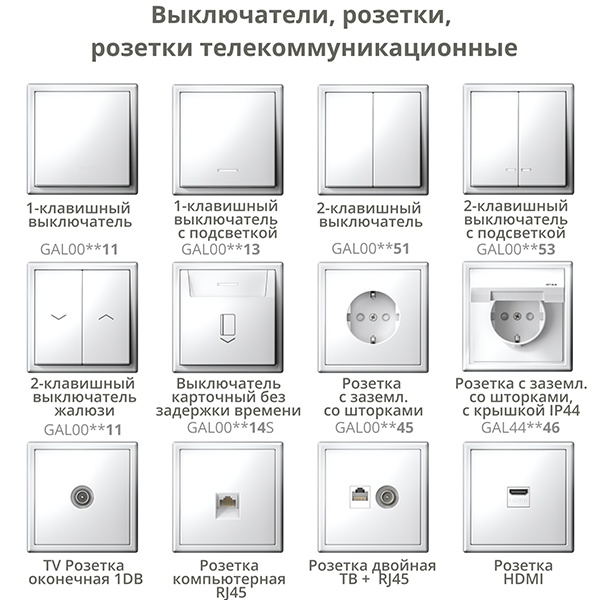 Выключатели, розетки, розетки телекоммуникационные

1-клавишный выключатель
GAL00**11

1-клавишный выключатель с подсветкой
GAL00**13

2-клавишный выключатель
GAL00**51

2-клавишный выключатель с подсветкой
GAL00**53

2-клавишный выключатель жалюзи
GAL00**11

Выключатель карточный без задержки времени
GAL00**14S

Розетка с заземл. со шторками
GAL00**45

Розетка с заземл. со шторками, с крышкой IP44
GAL44**46

TV Розетка оконечная 1DB

Розетка компьютерная RJ45

Розетка двойная ТВ + RJ45

Розетка HDMI